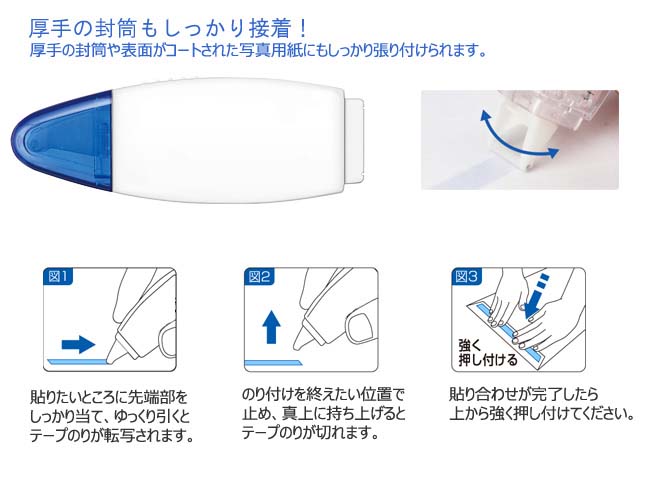 厚手の封筒もしっかり接着！
厚手の封筒や表面がコートされた写真用紙にもしっかり張り付けられます。

図1

貼りたいところに先端部をしっかり当て、ゆっくり引くとテープのりが転写されます。

図2

のり付けを終えたい位置で止め、真上に持ち上げるとテープのりが切れます。

図3

強く押し付ける

貼り合わせが完了したら上から強く押し付けてください。